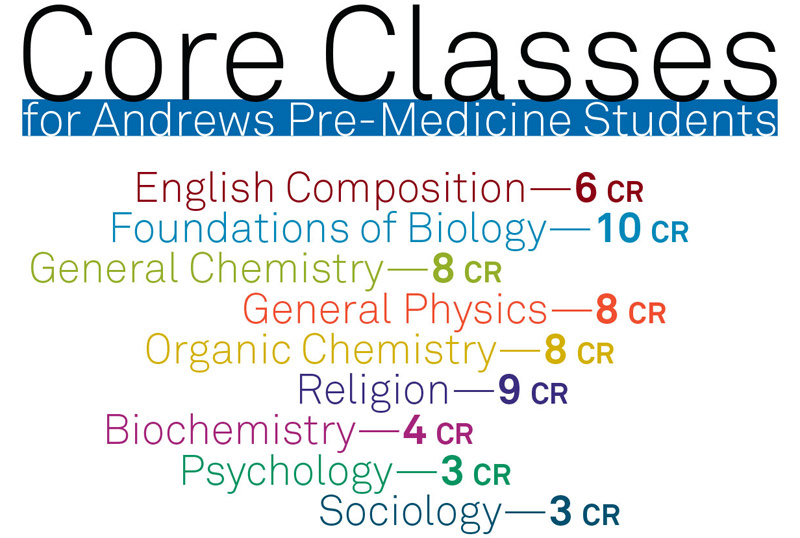 Core Classes
for Andrews Pre-Medicine Students

English Composition—6 CR
Foundations of Biology—10 CR
General Chemistry—8 CR
General Physics—8 CR
Organic Chemistry—8 CR
Religion—9 CR
Biochemistry—4 CR
Psychology—3 CR
Sociology—3 CR